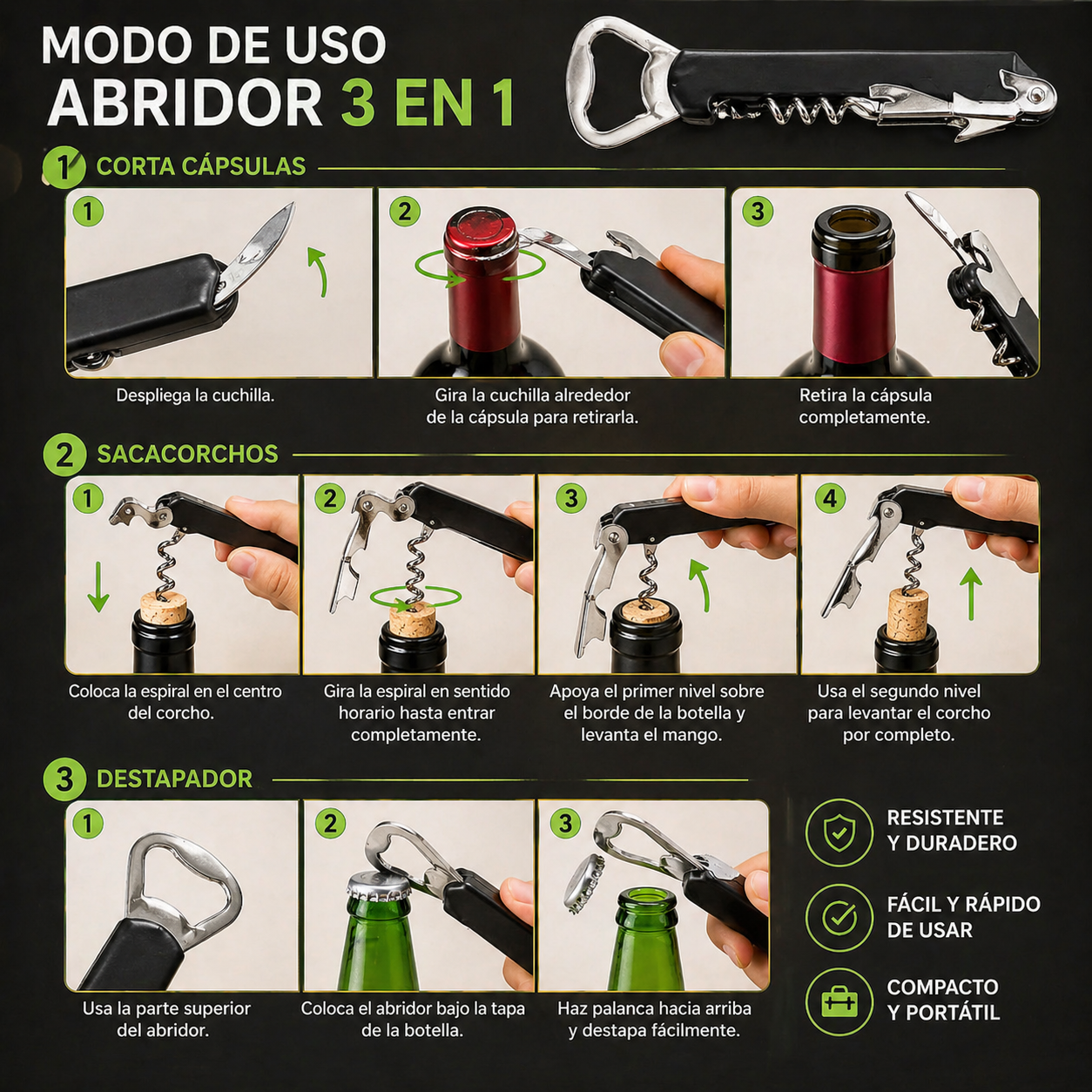 MODO DE USO
ABRIDOR 3 EN 1

1 CORTA CÁPSULAS

1
Despliega la cuchilla.

2
Gira la cuchilla alrededor de la cápsula para retirarla.

3
Retira la cápsula completamente.

2 SACACORCHOS

1
Coloca la espiral en el centro del corcho.

2
Gira la espiral en sentido horario hasta entrar completamente.

3
Apoya el primer nivel sobre el borde de la botella y levanta el mango.

4
Usa el segundo nivel para levantar el corcho por completo.

3 DESTAPADOR

1
Usa la parte superior del abridor.

2
Coloca el abridor bajo la tapa de la botella.

3
Haz palanca hacia arriba y destapa fácilmente.

RESISTENTE Y DURADERO

FÁCIL Y RÁPIDO DE USAR

COMPACTO Y PORTÁTIL